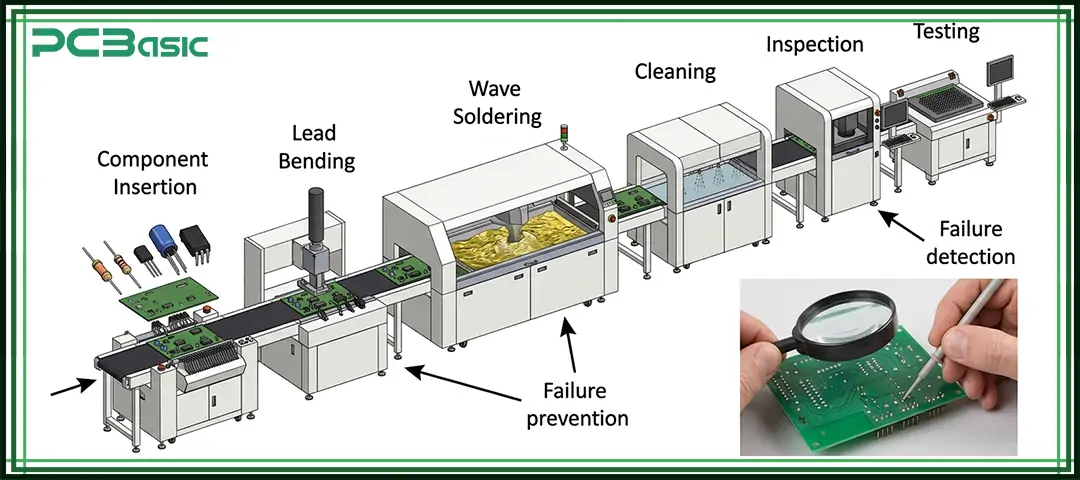 PCBasic

Component Insertion

Lead Bending

Wave Soldering

Cleaning

Inspection

Testing

Failure detection

Failure prevention