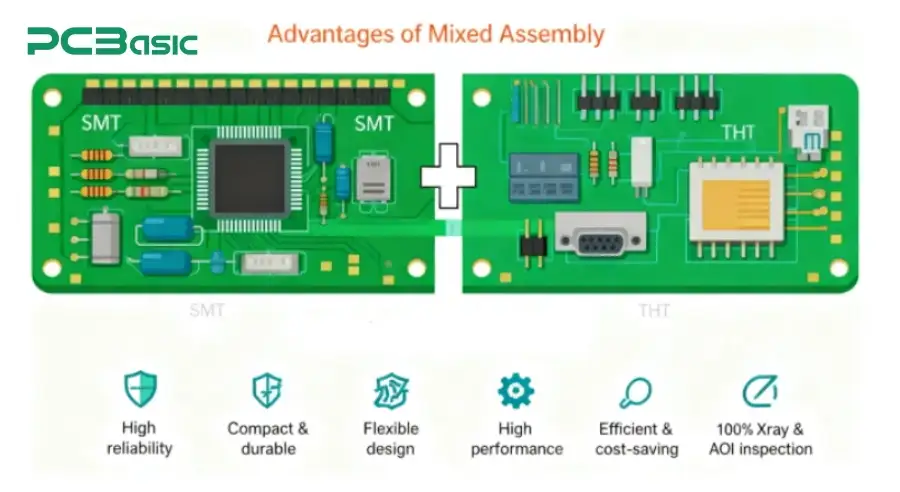 PCBasic

Advantages of Mixed Assembly

SMT

SMT

THT

SMT

THT

High reliability

Compact & durable

Flexible design

High performance

Efficient & cost-saving

100% Xray & AOI inspection